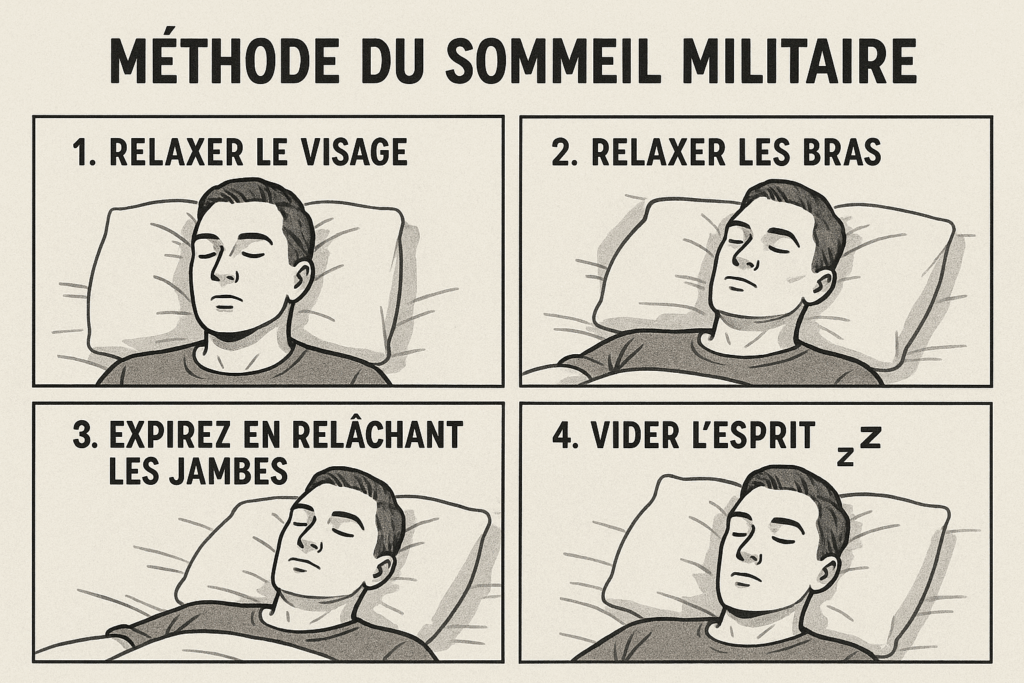 MÉTHODE DU SOMMEIL MILITAIRE

1. RELAXER LE VISAGE

2. RELAXER LES BRAS

3. EXPIREZ EN RELÂCHANT LES JAMBES

4. VIDER L'ESPRIT

z z